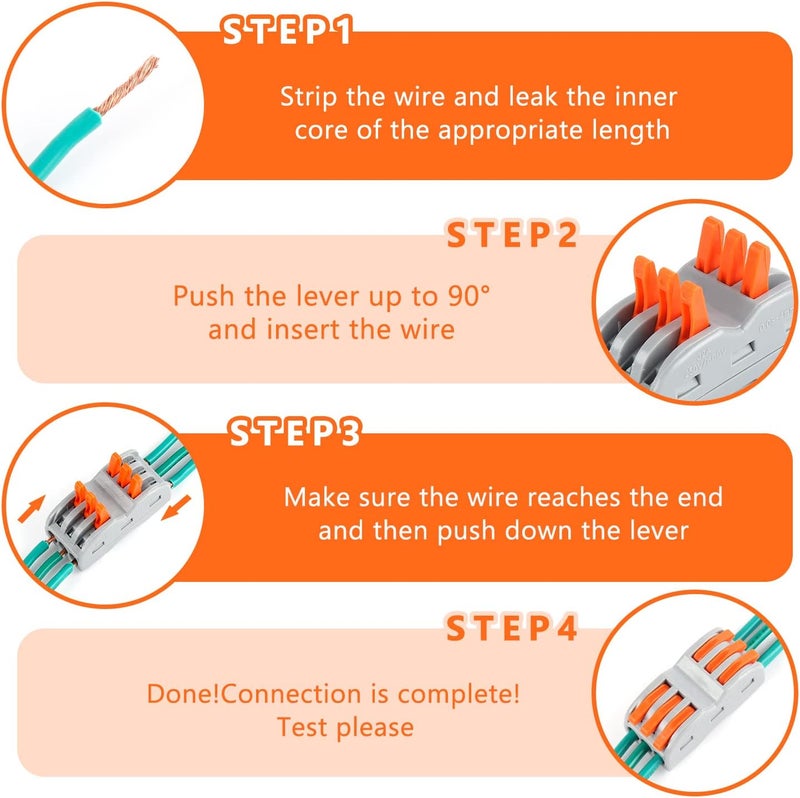 STEP1

Strip the wire and leak the inner core of the appropriate length

STEP2

Push the lever up to 90° and insert the wire

STEP3

Make sure the wire reaches the end and then push down the lever

STEP4

Done!Connection is complete! Test please